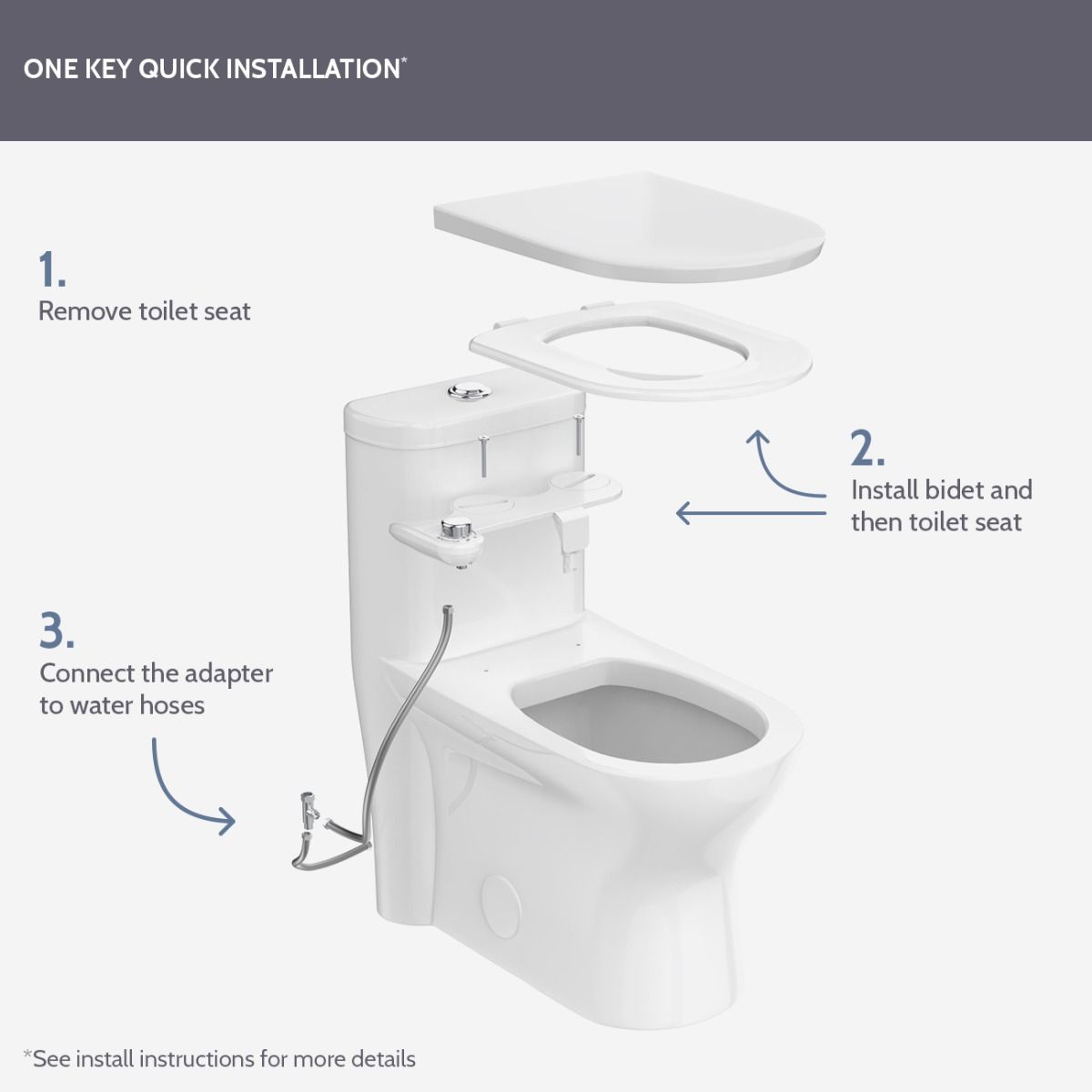 ONE KEY QUICK INSTALLATION*

1.
Remove toilet seat

2.
Install bidet and then toilet seat

3.
Connect the adapter to water hoses

*See install instructions for more details